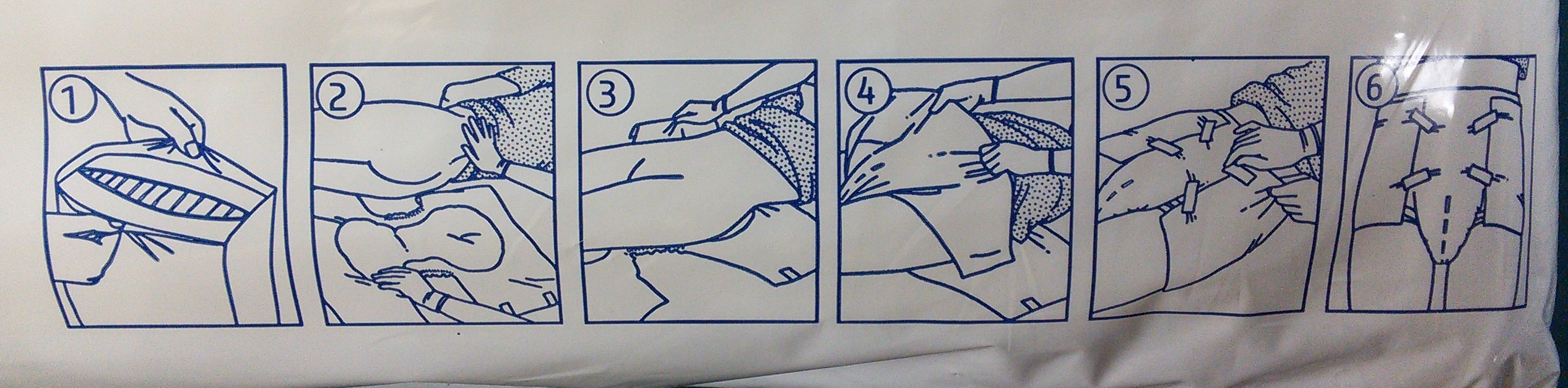 1

2

3

4

5

6